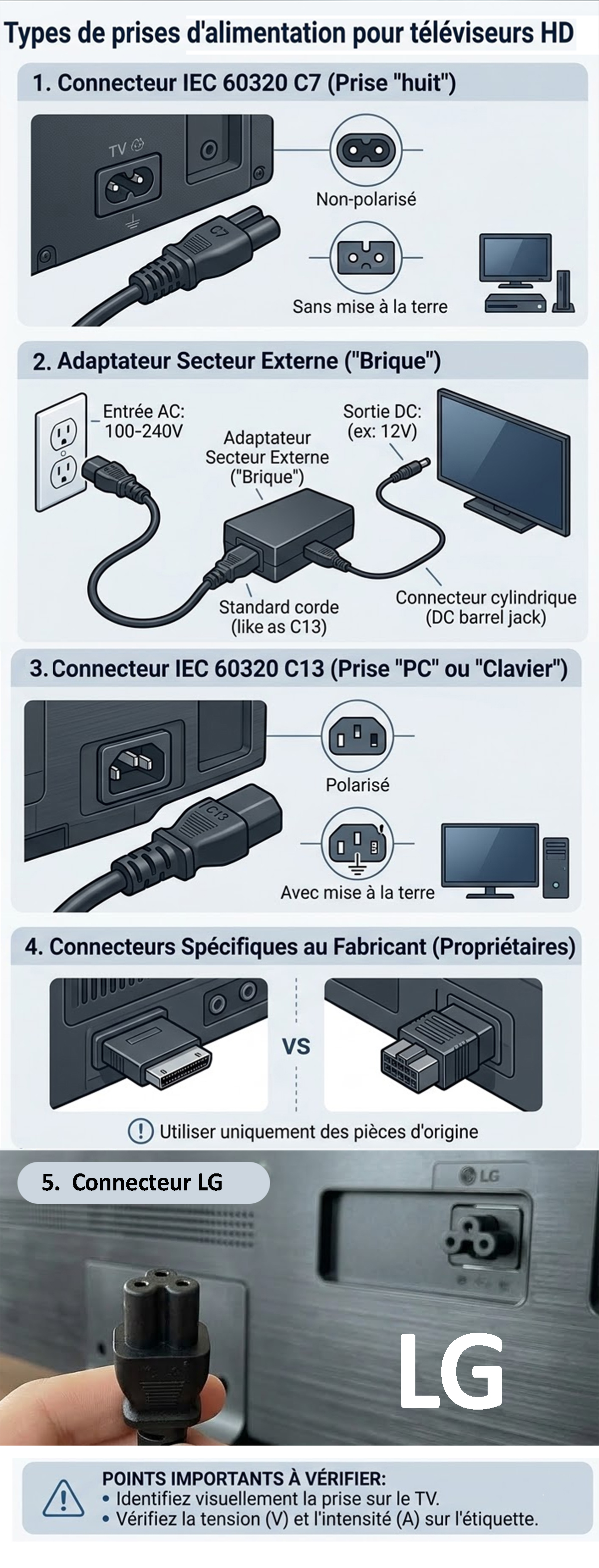 Types de prises d'alimentation pour téléviseurs HD

1. Connecteur IEC 60320 C7 (Prise "huit")

TV

C7

Non-polarisé

Sans mise à la terre

2. Adaptateur Secteur Externe ("Brique")

Entrée AC: 100-240V

Adaptateur Secteur Externe ("Brique")

Sortie DC: (ex: 12V)

Standard corde (like as C13)

Connecteur cylindrique (DC barrel jack)

3. Connecteur IEC 60320 C13 (Prise "PC" ou "Clavier")

C13

Polarisé

Avec mise à la terre

4. Connecteurs Spécifiques au Fabricant (Propriétaires)

VS

Utiliser uniquement des pièces d'origine

5. Connecteur LG

LG

LG

POINTS IMPORTANTS À VÉRIFIER:
• Identifiez visuellement la prise sur le TV.
• Vérifiez la tension (V) et l'intensité (A) sur l'étiquette.