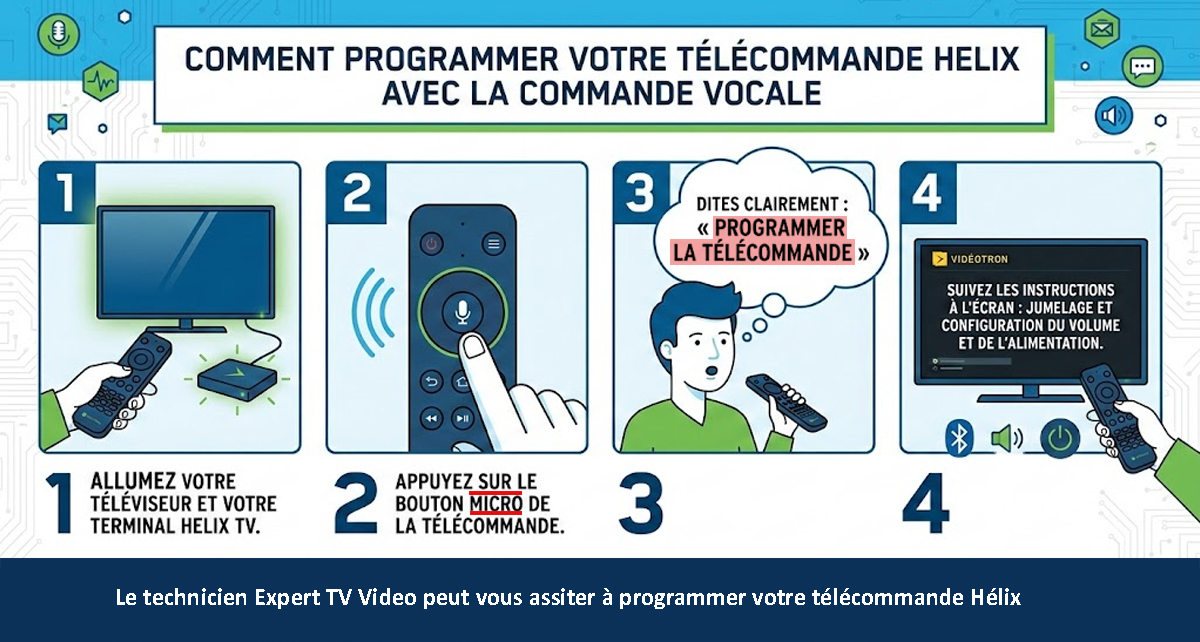 COMMENT PROGRAMMER VOTRE TÉLÉCOMMANDE HELIX AVEC LA COMMANDE VOCALE

1

2

3

DITES CLAIREMENT : « PROGRAMMER LA TÉLÉCOMMANDE »

4

VIDÉOTRON

SUIVEZ LES INSTRUCTIONS À L'ÉCRAN : JUMELAGE ET CONFIGURATION DU VOLUME ET DE L'ALIMENTATION.

1 ALLUMEZ VOTRE TÉLÉVISEUR ET VOTRE TERMINAL HELIX TV.

2 APPUYEZ SUR LE BOUTON MICRO DE LA TÉLÉCOMMANDE.

3

4

Le technicien Expert TV Video peut vous assiter à programmer votre télécommande Hélix